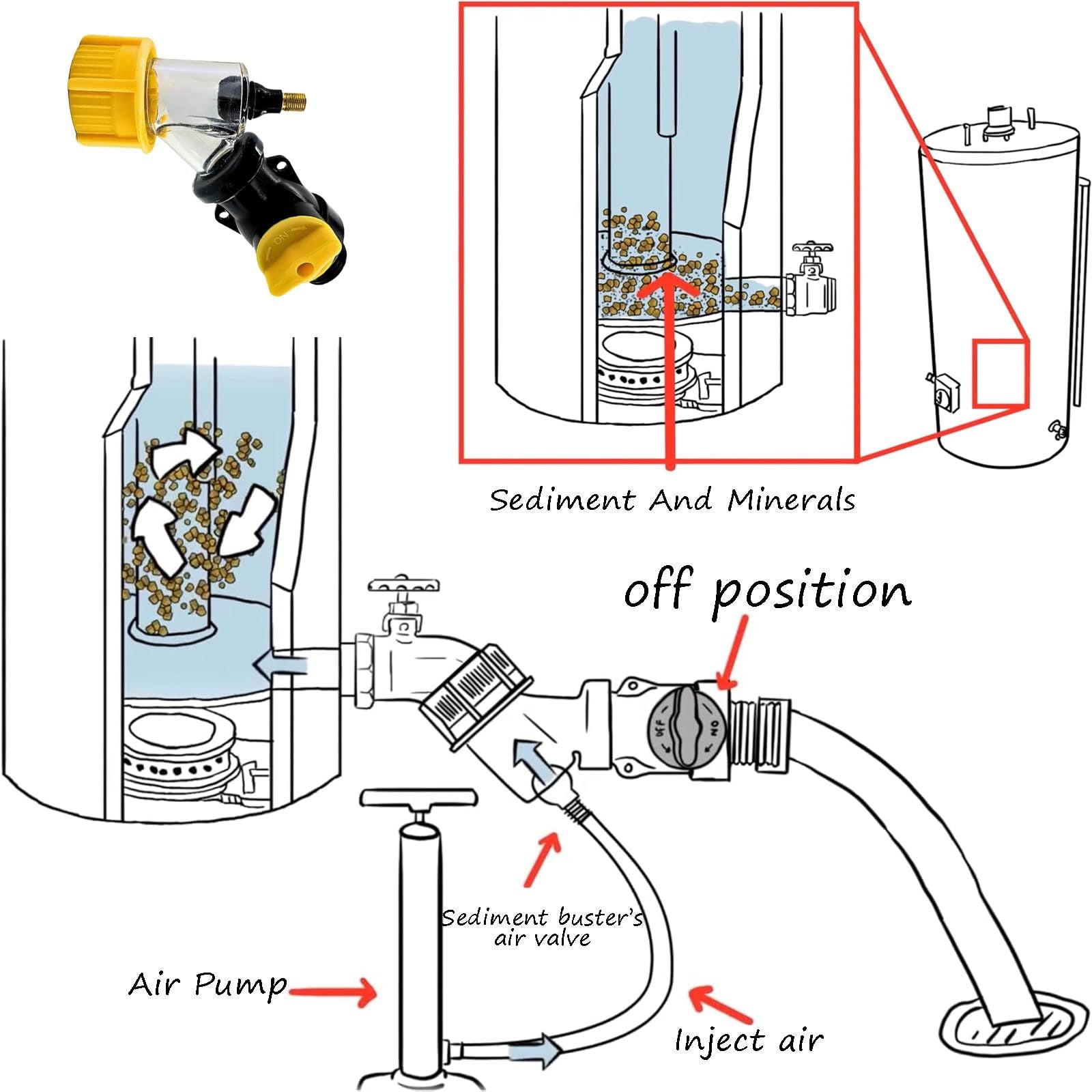 ON

Sediment And Minerals

off position

OFF
ON

Sediment buster's air valve

Air Pump

Inject air