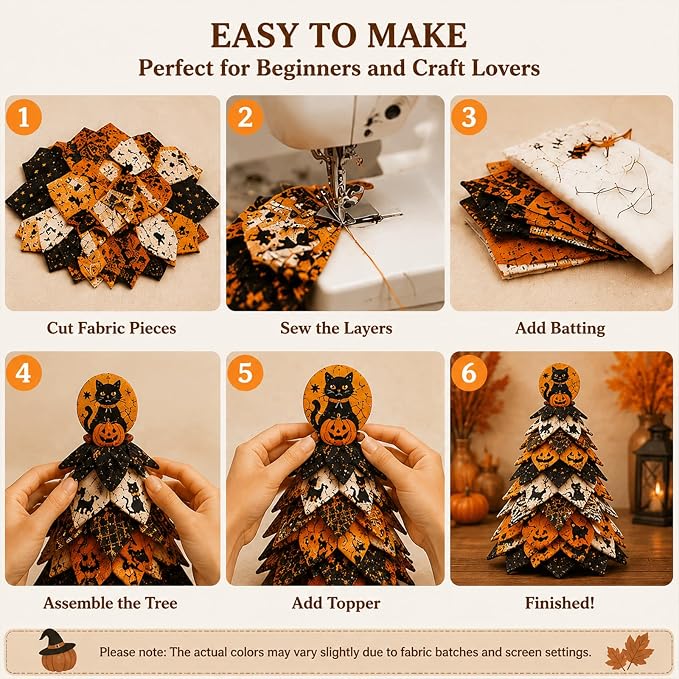 EASY TO MAKE
Perfect for Beginners and Craft Lovers

1
Cut Fabric Pieces

2
Sew the Layers

3
Add Batting

4
Assemble the Tree

5
Add Topper

6
Finished!

Please note: The actual colors may vary slightly due to fabric batches and screen settings.