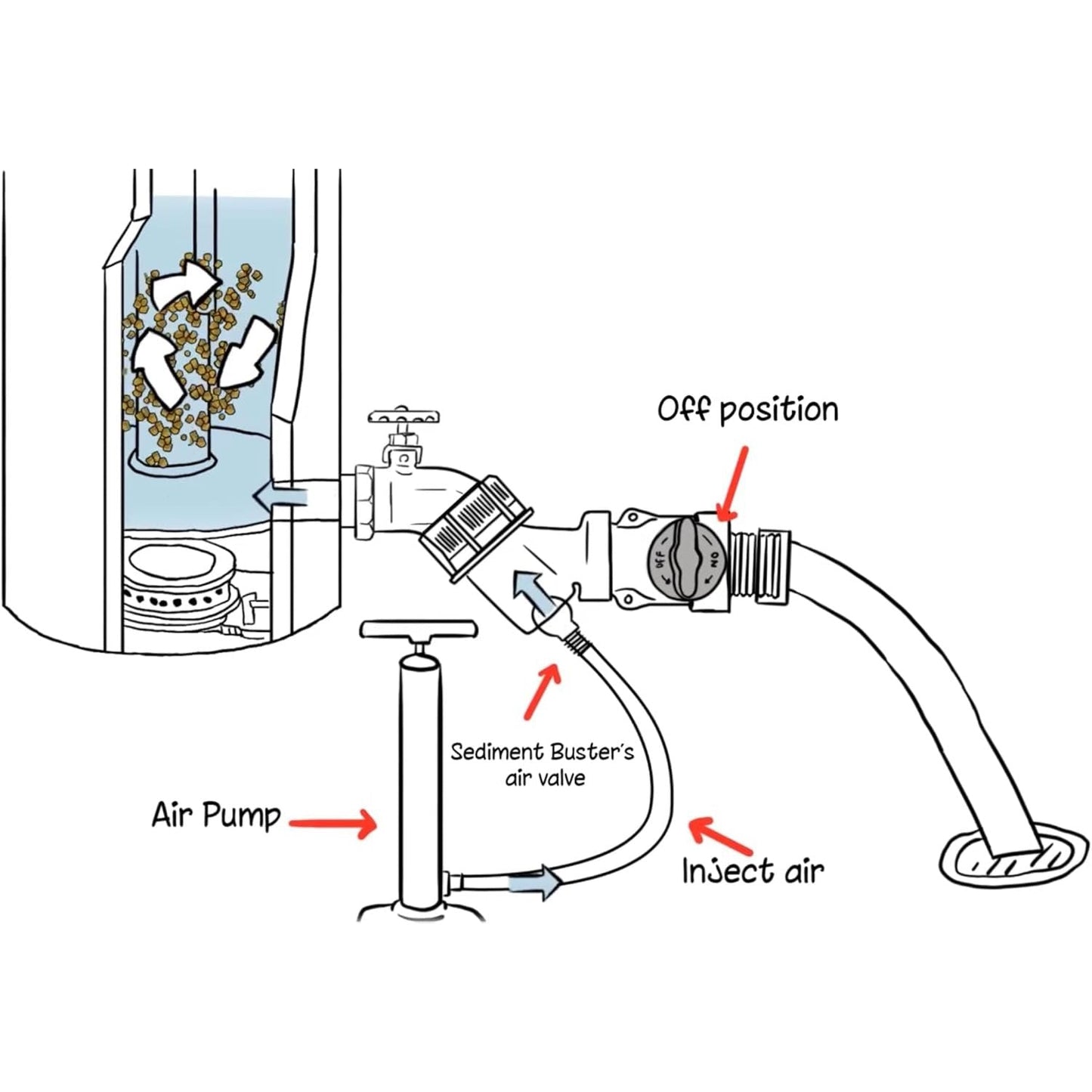 Off position

OFF

ON

Sediment Buster's air valve

Air Pump

Inject air